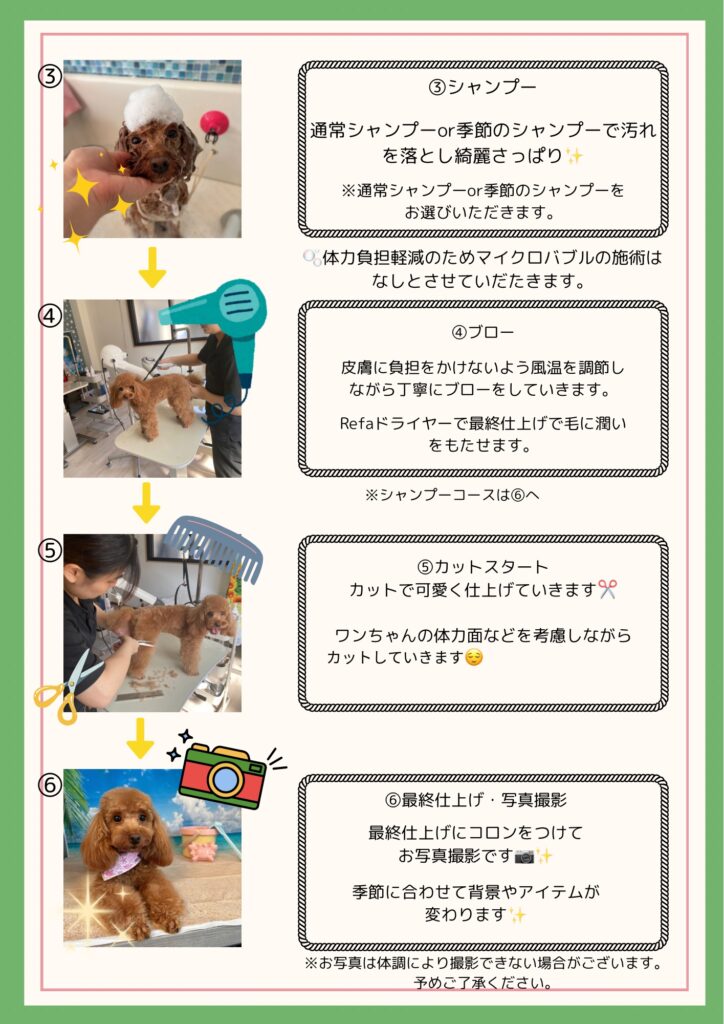 ③

③シャンプー

通常シャンプーor季節のシャンプーで汚れを落とし綺麗さっぱり✨

※通常シャンプーor季節のシャンプーをお選びいただきます。

🫧体力負担軽減のためマイクロバブルの施術はなしとさせていただきます。

④

④ブロー

皮膚に負担をかけないよう風温を調節しながら丁寧にブローをしていきます。

Refaドライヤーで最終仕上げで毛に潤いをもたせます。

※シャンプーコースは⑥へ

⑤

⑤カットスタート
カットで可愛く仕上げていきます✂️

ワンちゃんの体力面などを考慮しながらカットしていきます😌

⑥

⑥最終仕上げ・写真撮影

最終仕上げにコロンをつけてお写真撮影です📷✨

季節に合わせて背景やアイテムが変わります✨

※お写真は体調により撮影できない場合がございます。予めご了承ください。